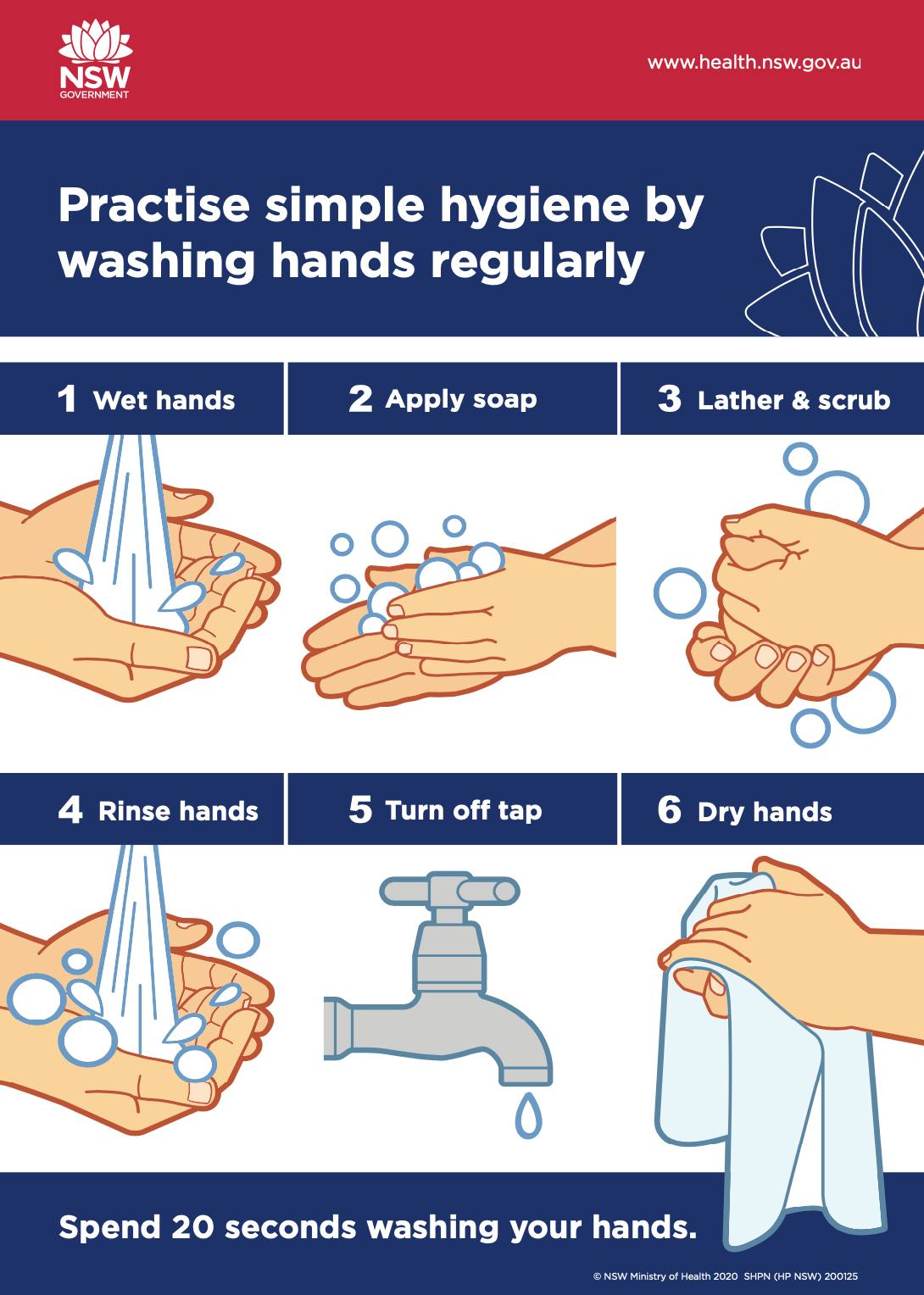 NSW
GOVERNMENT

www.health.nsw.gov.au

Practise simple hygiene by washing hands regularly

1 Wet hands

2 Apply soap

3 Lather & scrub

4 Rinse hands

5 Turn off tap

6 Dry hands

Spend 20 seconds washing your hands.

© NSW Ministry of Health 2020 SHPN (HP NSW) 200125